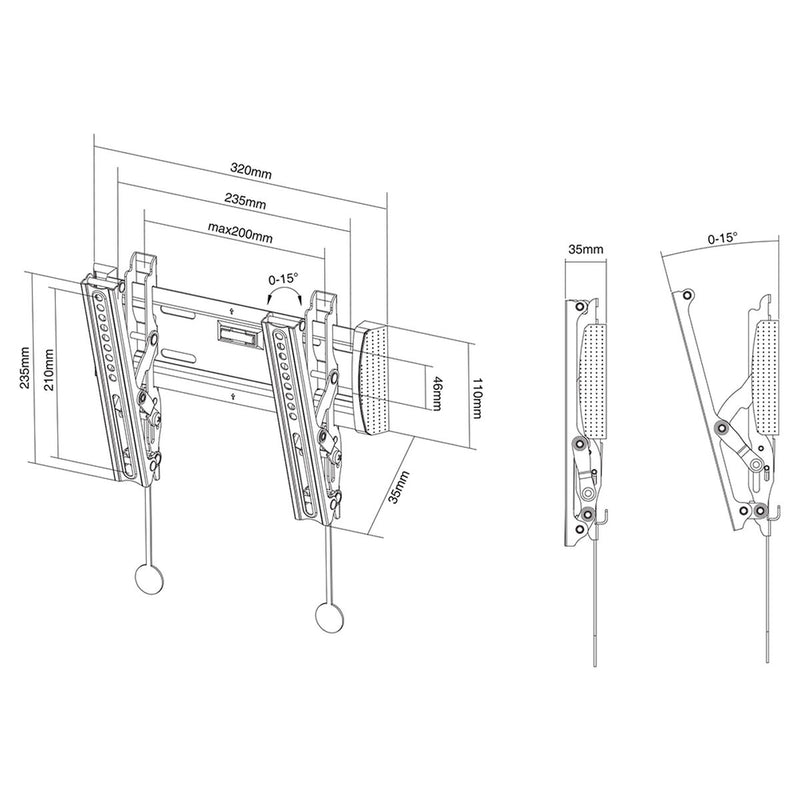 320mm
235mm
max200mm
0-15°
235mm
210mm
46mm
110mm
35mm
35mm
0-15°